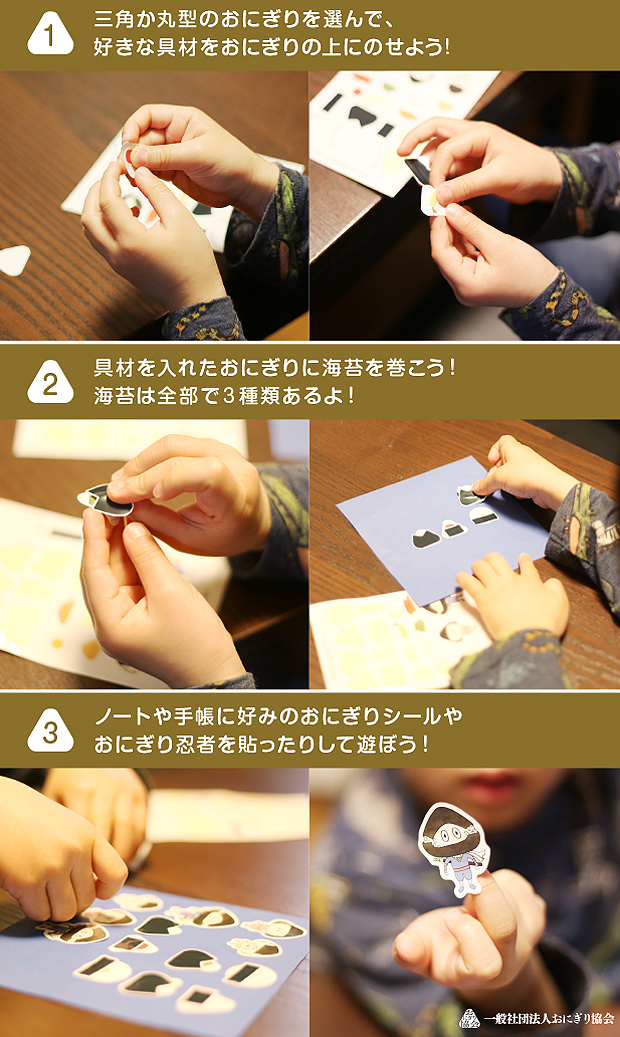 1
三角か丸型のおにぎりを選んで、
好きな具材をおにぎりの上にのせよう!

2
具材を入れたおにぎりに海苔を巻こう!
海苔は全部で3種類あるよ!

3
ノートや手帳に好みのおにぎりシールや
おにぎり忍者を貼ったりして遊ぼう!

一般社団法人おにぎり協会